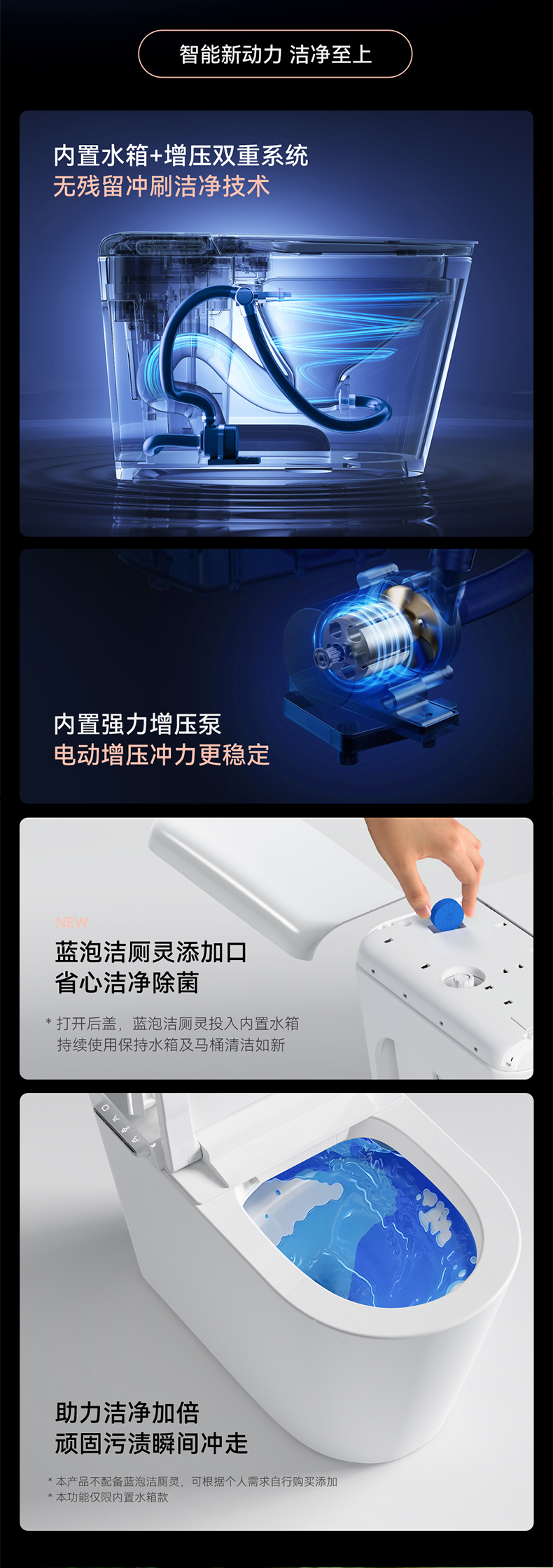 智能新动力 洁净至上

内置水箱+增压双重系统
无残留冲刷洁净技术

内置强力增压泵
电动增压冲力更稳定

NEW
蓝泡洁厕灵添加口
省心洁净除菌

* 打开后盖，蓝泡洁厕灵投入内置水箱
持续使用保持水箱及马桶清洁如新

助力洁净加倍
顽固污渍瞬间冲走

* 本产品不配备蓝泡洁厕灵，可根据个人需求自行购买添加
* 本功能仅限内置水箱款